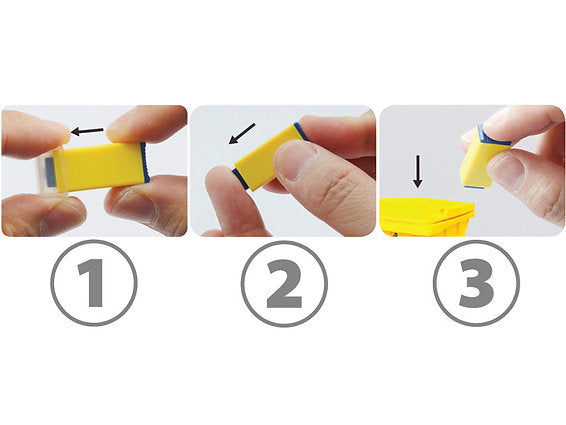 1

2

3