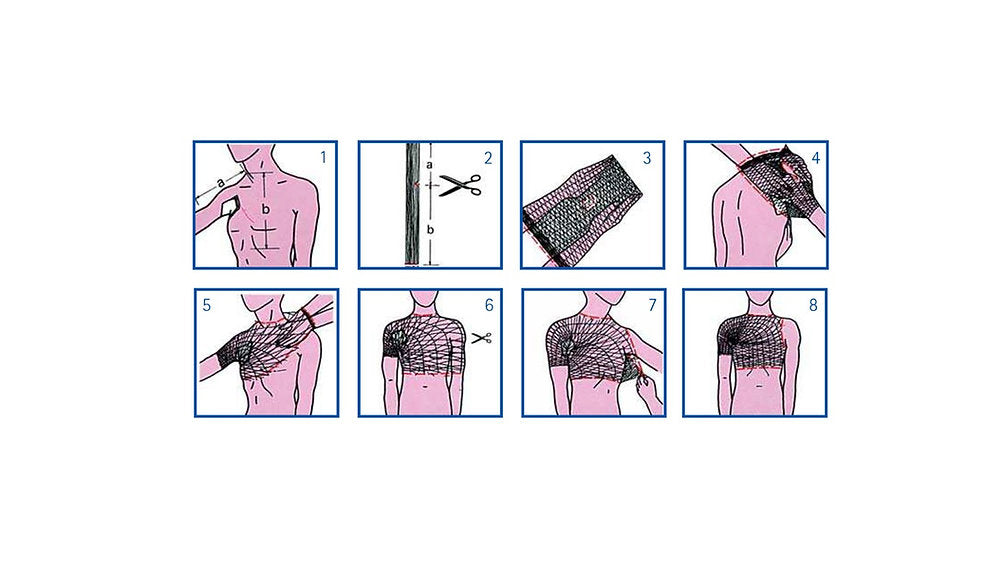 1
a
b

2
a
b

3

4

5

6

7

8