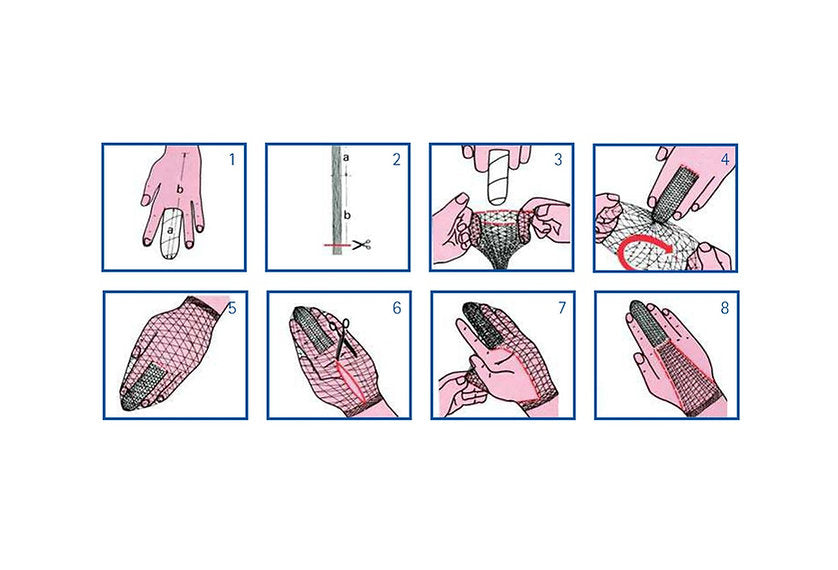 1
b
a

2
a
b

3

4

5

6

7

8