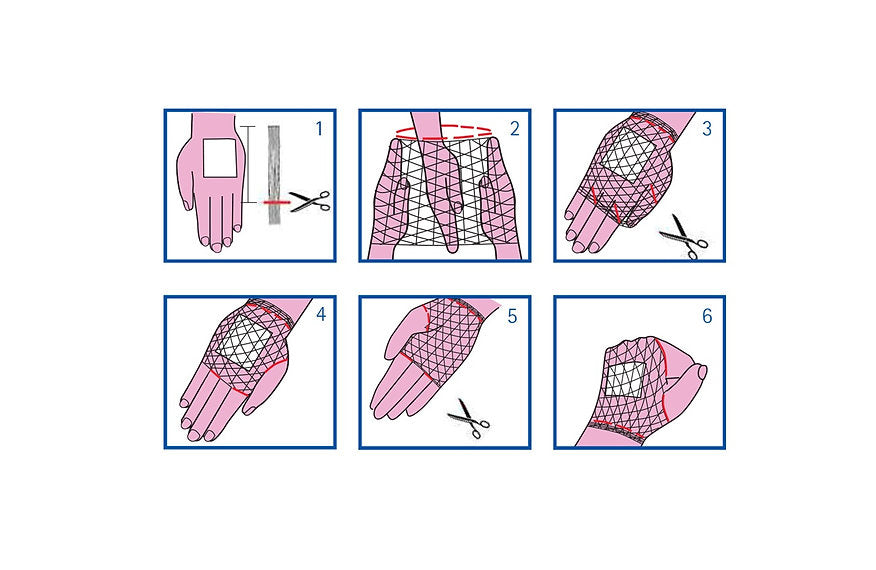 1

2

3

4

5

6