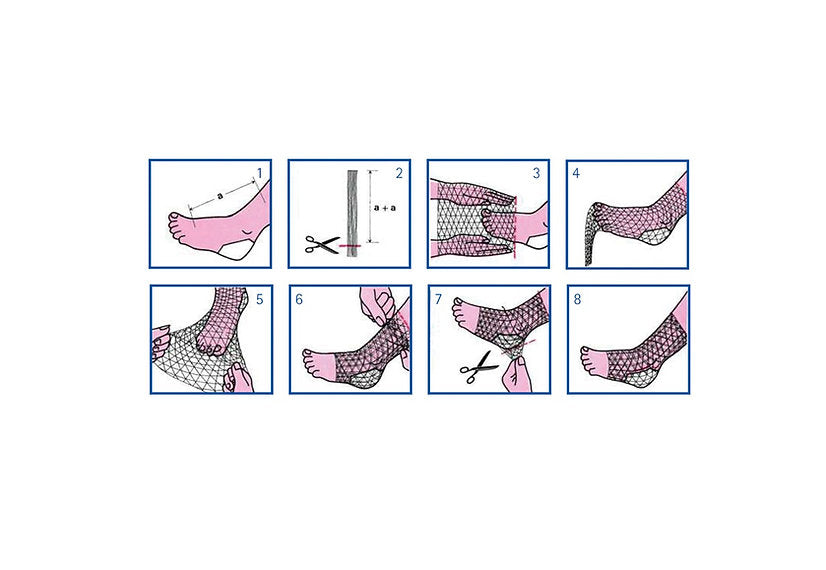 1
a

2
a + a

3

4

5

6

7

8