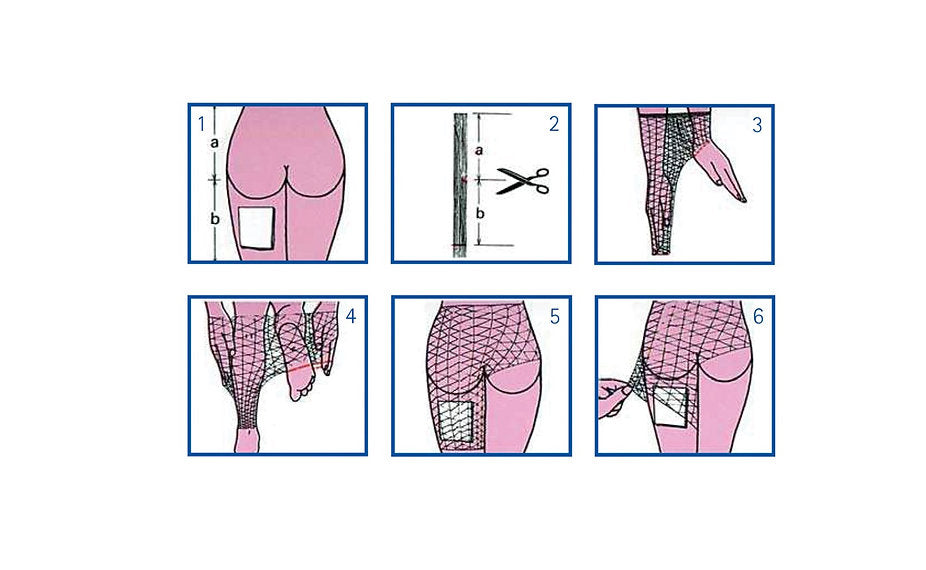 1
a
b

2
a
b

3

4

5

6